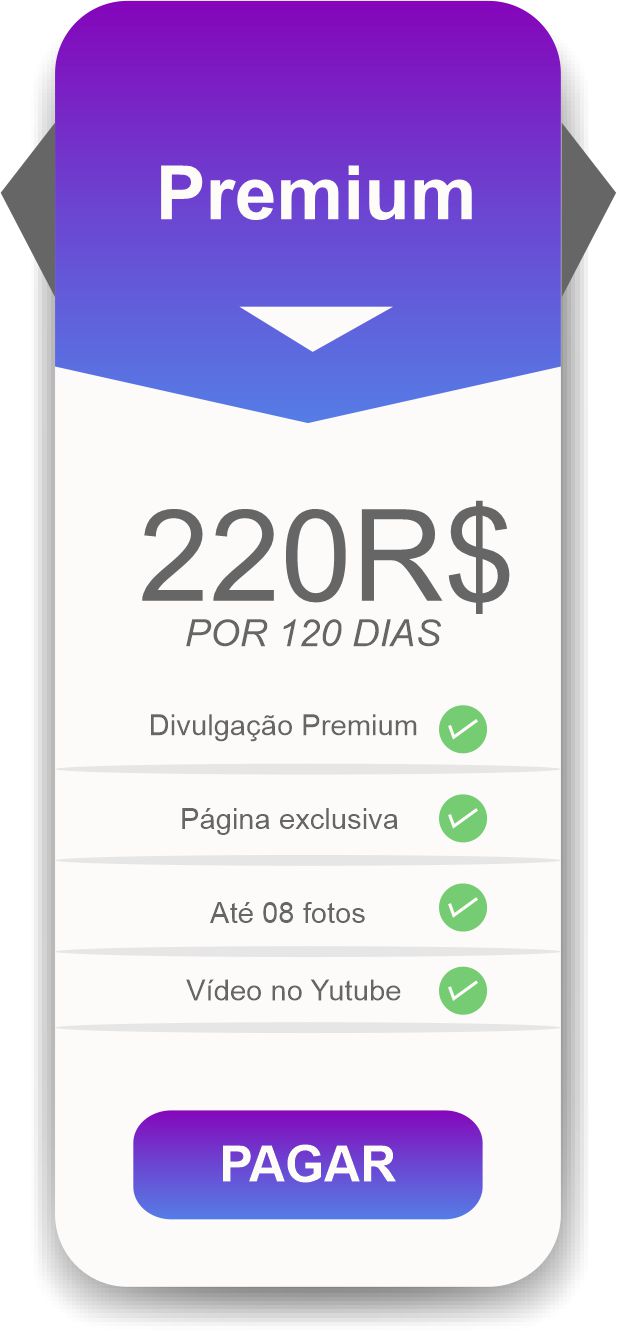 Premium

220R$
POR 120 DIAS

Divulgação Premium ✓

Página exclusiva ✓

Até 08 fotos ✓

Vídeo no Yutube ✓

PAGAR